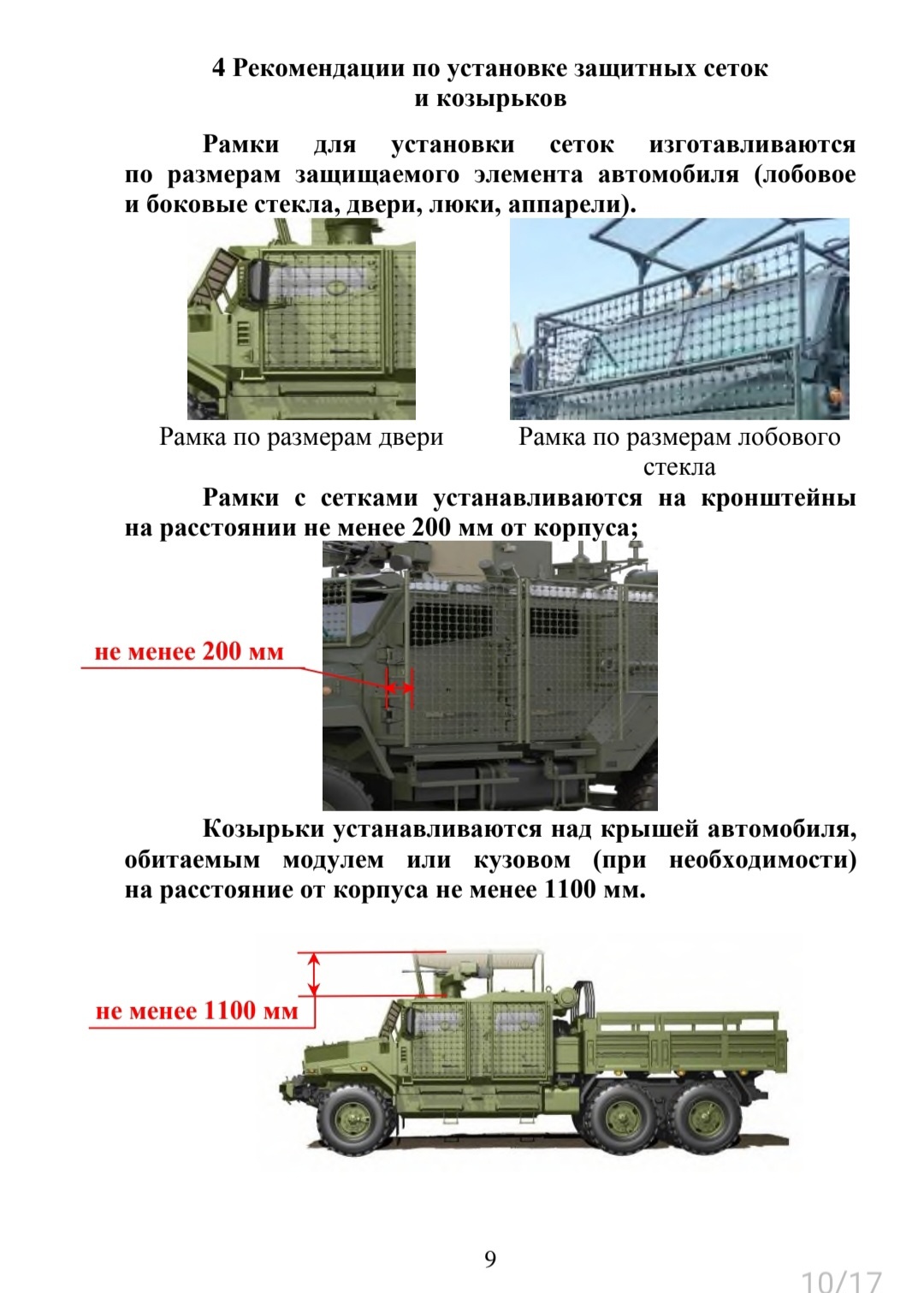 4 Рекомендации по установке защитных сеток и козырьков

Рамки для установки сеток изготавливаются по размерам защищаемого элемента автомобиля (лобовое и боковые стекла, двери, люки, аппарели).

Рамка по размерам двери

Рамка по размерам лобового стекла

Рамки с сетками устанавливаются на кронштейны на расстоянии не менее 200 мм от корпуса;

не менее 200 мм

Козырьки устанавливаются над крышей автомобиля, обитаемым модулем или кузовом (при необходимости) на расстояние от корпуса не менее 1100 мм.

не менее 1100 мм

9

10/17