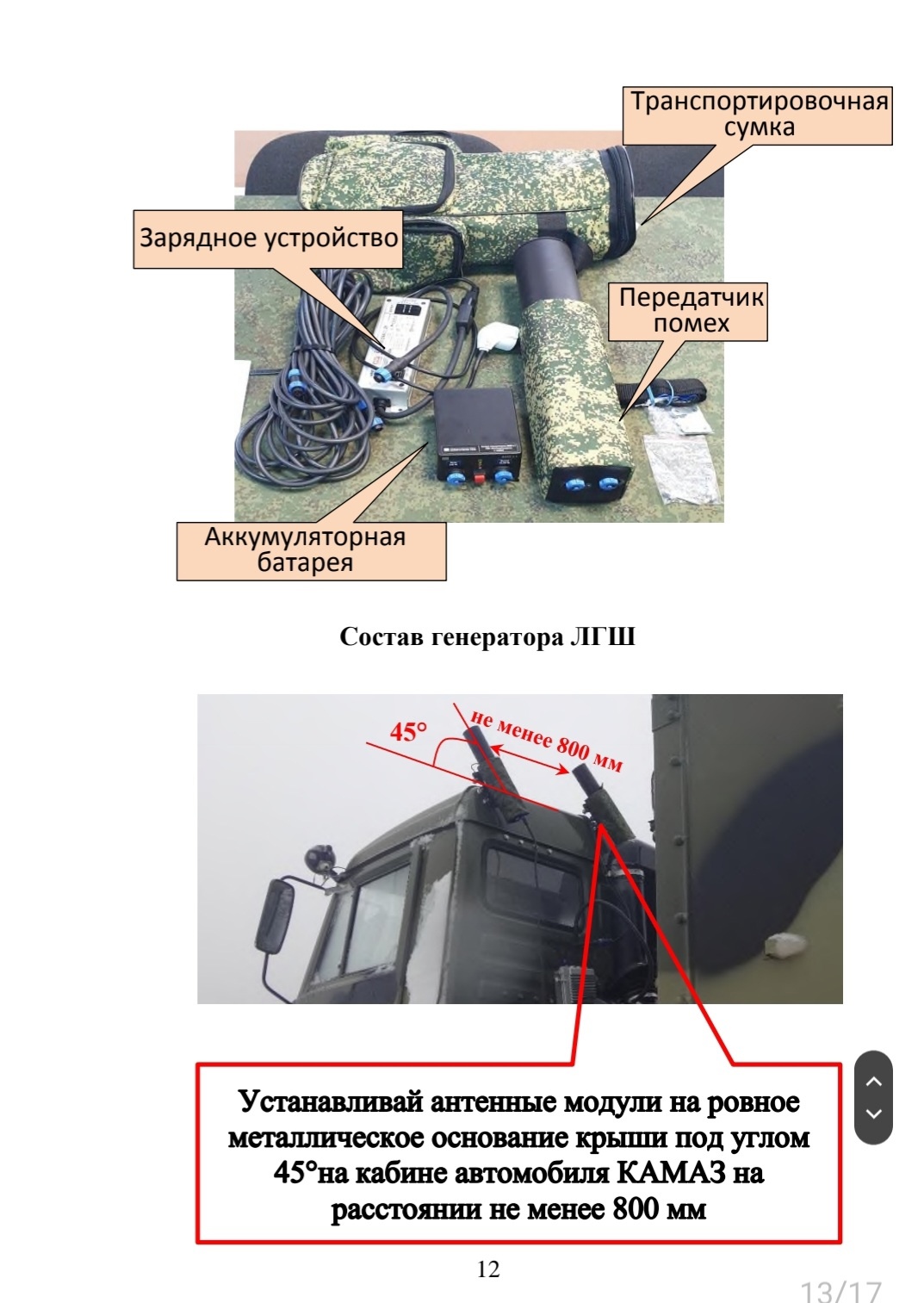 Транспортировочная сумка

Зарядное устройство

Передатчик помех

Аккумуляторная батарея

Состав генератора ЛГШ

45°

не менее 800 мм

Устанавливай антенные модули на ровное металлическое основание крыши под углом 45°на кабине автомобиля КАМАЗ на расстоянии не менее 800 мм

12

13/17