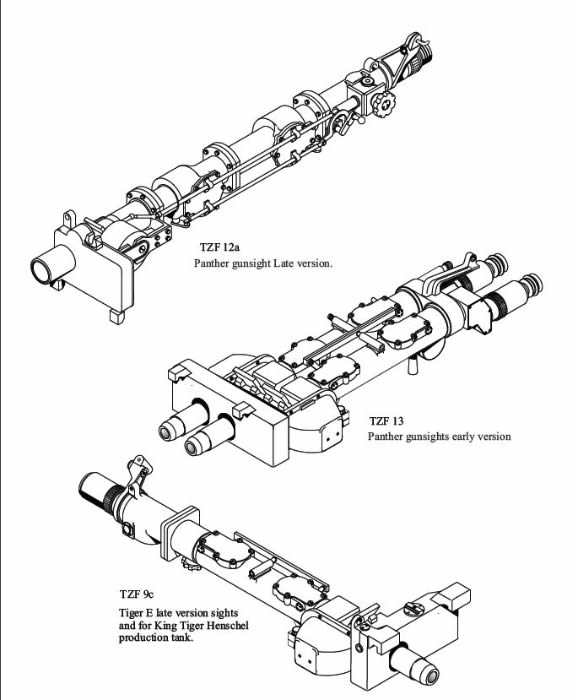 TZF 12a
Panther gunsight Late version.

TZF 13
Panther gunsights early version

TZF 9c
Tiger E late version sights and for King Tiger Henschel production tank.