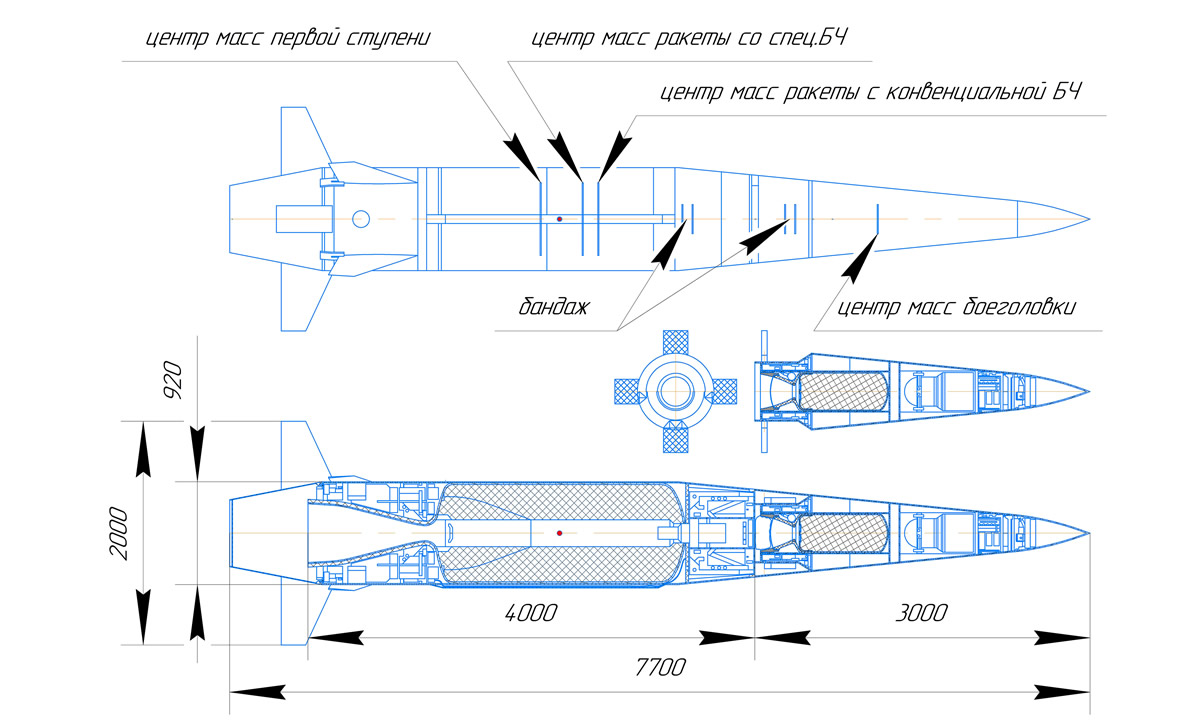 центр масс первой ступени

центр масс ракеты со спец.БЧ

центр масс ракеты с конвенциальной БЧ

бандаж

центр масс боеголовки

920

2000

4000

3000

7700